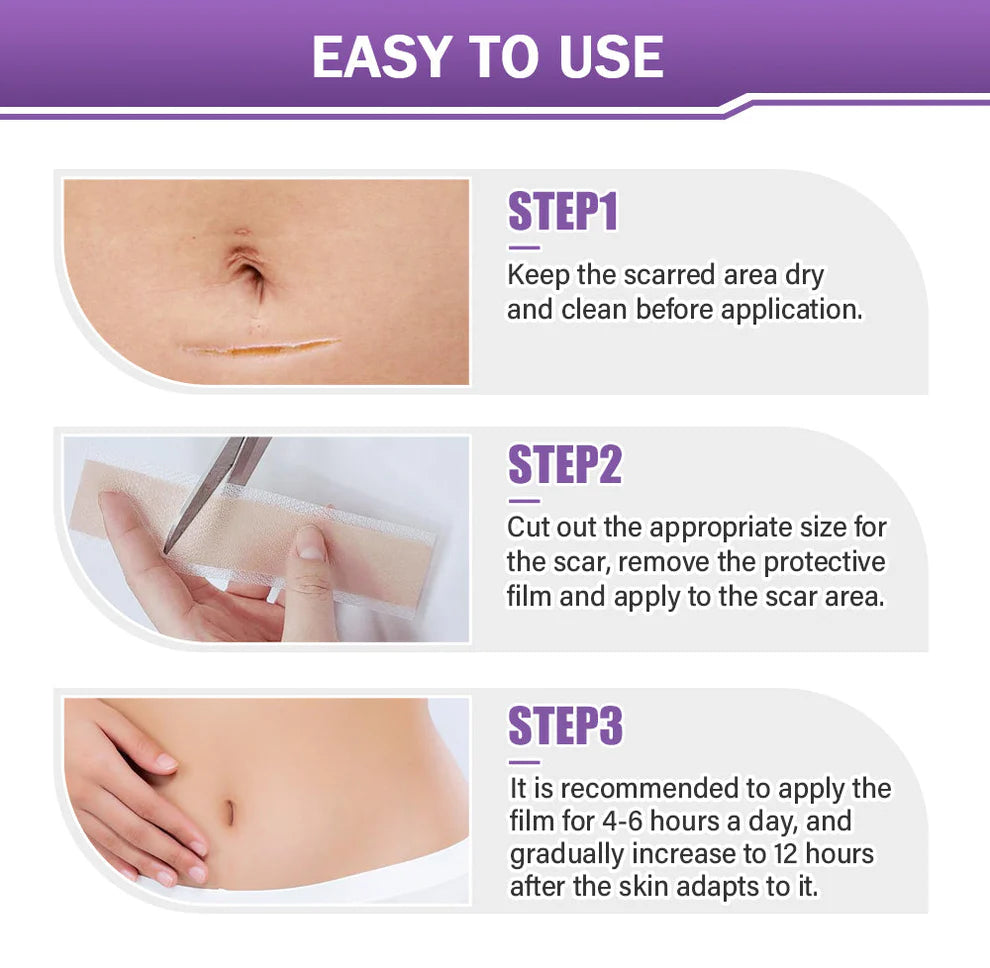 EASY TO USE

STEP1

Keep the scarred area dry and clean before application.

STEP2

Cut out the appropriate size for the scar, remove the protective film and apply to the scar area.

STEP3

It is recommended to apply the film for 4-6 hours a day, and gradually increase to 12 hours after the skin adapts to it.